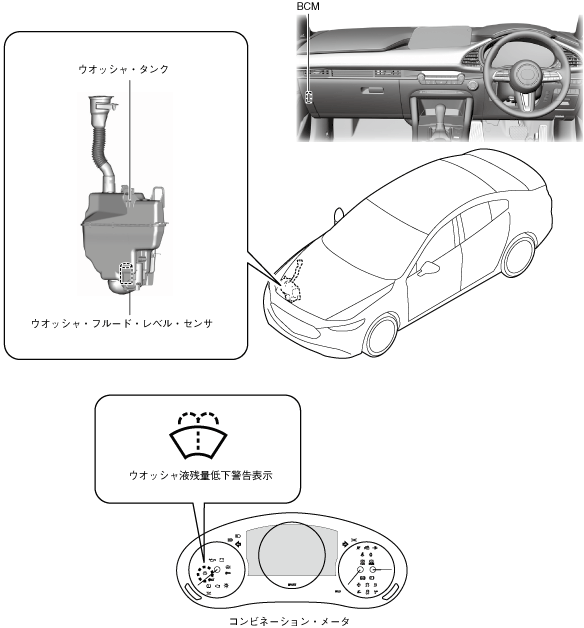 BCM

ウオッシャ・タンク

ウオッシャ・フルード・レベル・センサ

ウオッシャ液残量低下警告表示

コンビネーション・メータ