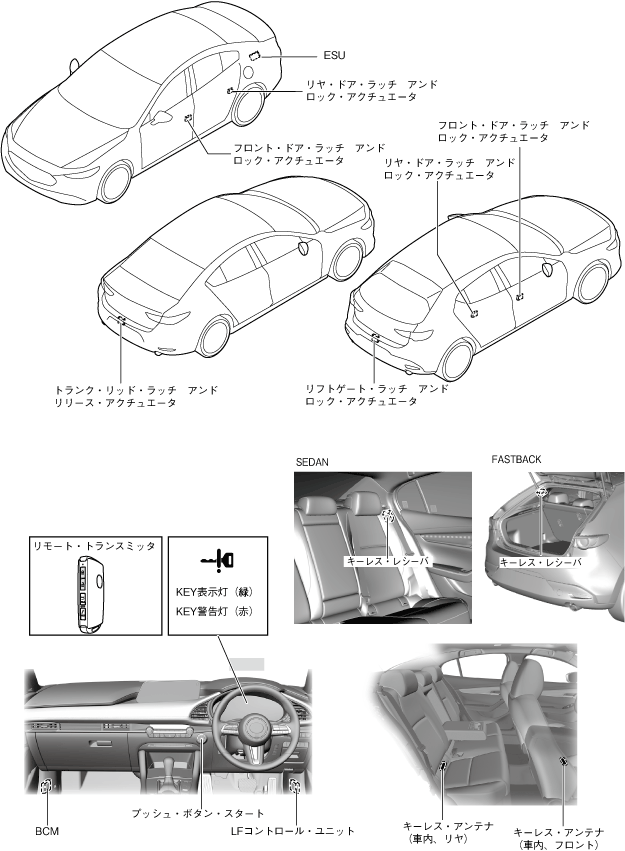 ESU

リヤ・ドア・ラッチ アンド ロック・アクチュエータ

フロント・ドア・ラッチ アンド ロック・アクチュエータ

フロント・ドア・ラッチ アンド ロック・アクチュエータ

リヤ・ドア・ラッチ アンド ロック・アクチュエータ

トランク・リッド・ラッチ アンド リリース・アクチュエータ

リフトゲート・ラッチ アンド ロック・アクチュエータ

SEDAN

FASTBACK

キーレス・レシーバ

キーレス・レシーバ

リモート・トランスミッタ

KEY表示灯（緑）
KEY警告灯（赤）

BCM

プッシュ・ボタン・スタート

LFコントロール・ユニット

キーレス・アンテナ（車内、リヤ）

キーレス・アンテナ（車内、フロント）