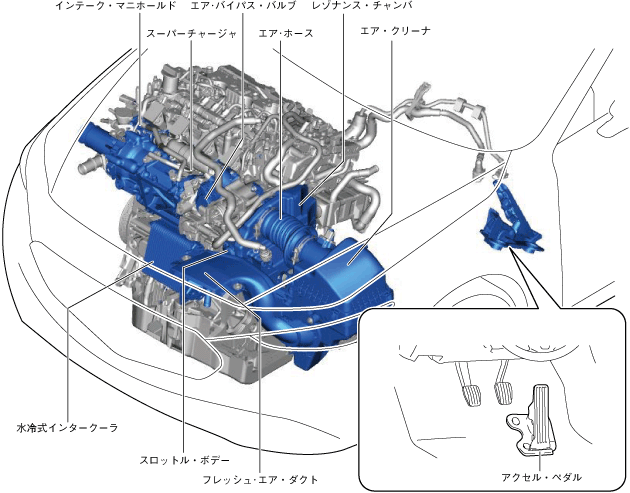 インテーク・マニホールド
エア・バイパス・バルブ
レゾナンス・チャンバ
スーパーチャージャ
エア・ホース
エア・クリーナ
水冷式インタークーラ
スロットル・ボデー
フレッシュ・エア・ダクト
アクセル・ペダル