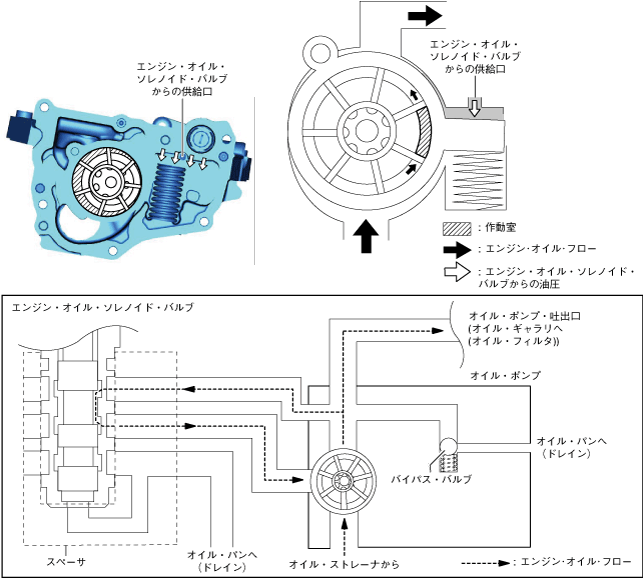 エンジン・オイル・ソレノイド・バルブからの供給口

エンジン・オイル・ソレノイド・バルブからの供給口

：作動室

：エンジン･オイル･フロー

：エンジン・オイル・ソレノイド・バルブからの油圧

エンジン・オイル・ソレノイド・バルブ

オイル・ポンプ・吐出口
(オイル・ギャラリへ
(オイル・フィルタ))

オイル・ポンプ

オイル・パンへ
（ドレイン）

バイパス・バルブ

スペーサ

オイル・パンへ
（ドレイン）

オイル・ストレーナから

：エンジン･オイル･フロー