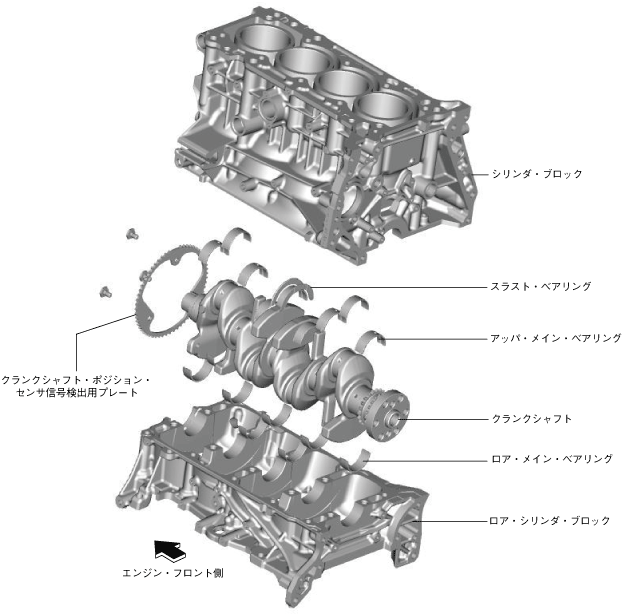 シリンダ・ブロック

スラスト・ベアリング

アッパ・メイン・ベアリング

クランクシャフト・ポジション・センサ信号検出用プレート

クランクシャフト

ロア・メイン・ベアリング

ロア・シリンダ・ブロック

エンジン・フロント側