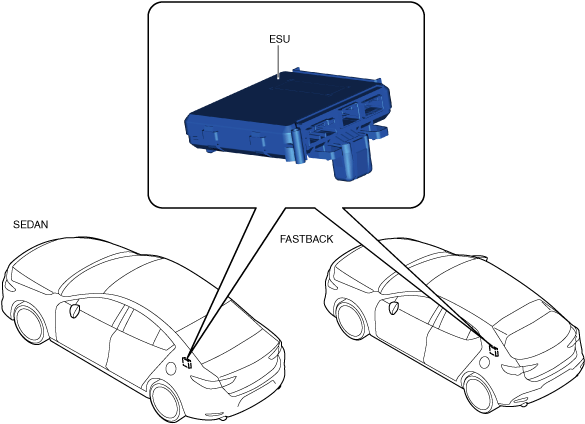 ESU

SEDAN

FASTBACK