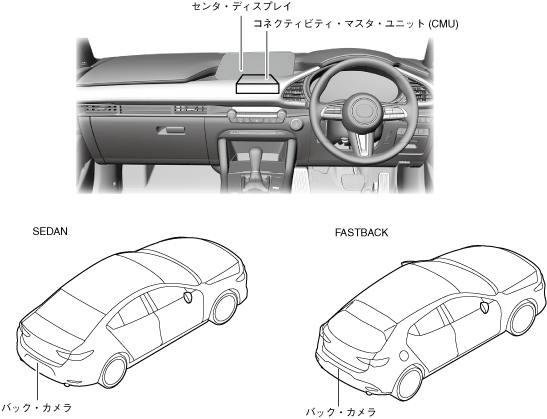 センタ・ディスプレイ

コネクティビティ・マスタ・ユニット (CMU)

SEDAN

FASTBACK

バック・カメラ

バック・カメラ