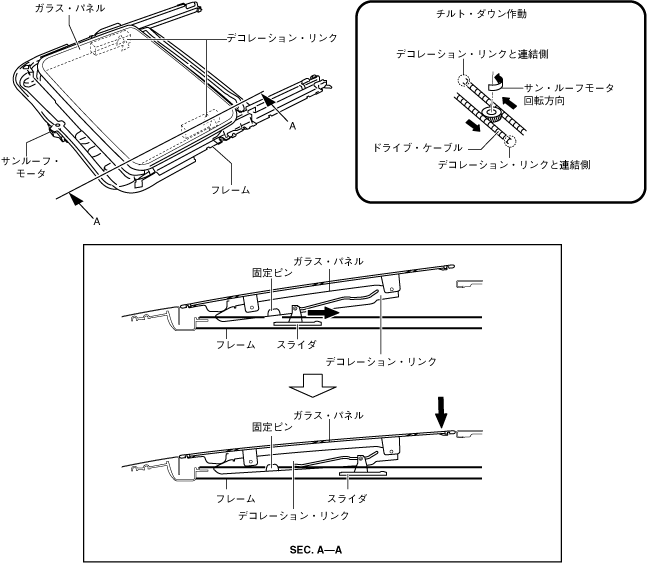 ガラス・パネル
デコレーション・リンク
A
サンルーフ・モータ
フレーム
A

チルト・ダウン作動
デコレーション・リンクと連結側
サン・ルーフモータ回転方向
ドライブ・ケーブル
デコレーション・リンクと連結側

ガラス・パネル
固定ピン
フレーム
スライダ
デコレーション・リンク

ガラス・パネル
固定ピン
フレーム
スライダ
デコレーション・リンク

SEC. A—A