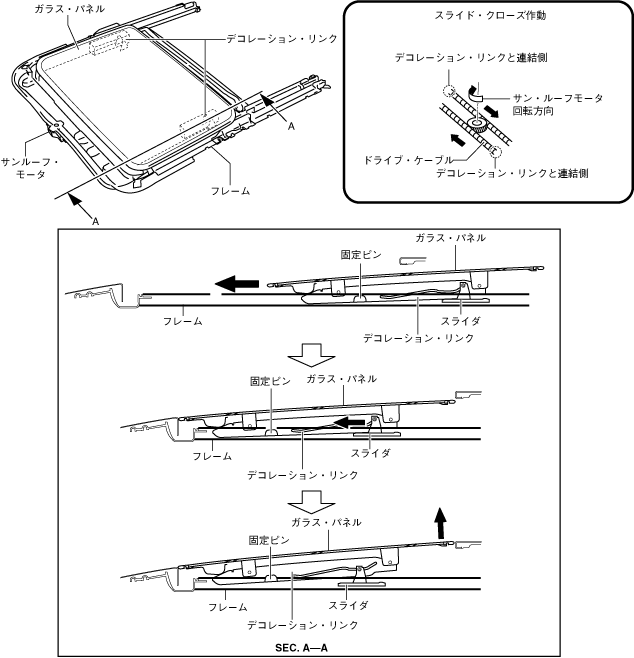 ガラス・パネル
デコレーション・リンク
A
サンルーフ・モータ
フレーム
A

スライド・クローズ作動
デコレーション・リンクと連結側
サン・ルーフモータ回転方向
ドライブ・ケーブル
デコレーション・リンクと連結側

ガラス・パネル
固定ピン
フレーム
スライダ
デコレーション・リンク

固定ピン
ガラス・パネル
フレーム
スライダ
デコレーション・リンク

ガラス・パネル
固定ピン
フレーム
スライダ
デコレーション・リンク
SEC. A—A