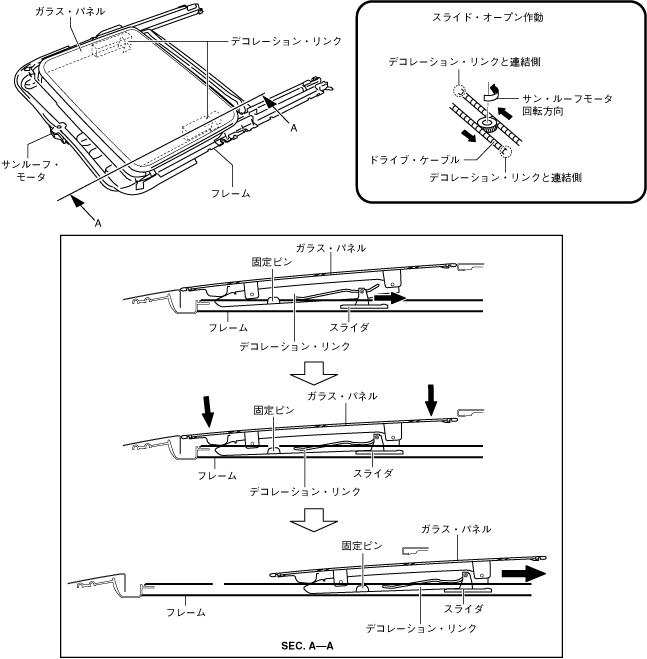 ガラス・パネル
デコレーション・リンク
A
サンルーフ・モータ
フレーム
A

スライド・オープン作動
デコレーション・リンクと連結側
サン・ルーフモータ回転方向
ドライブ・ケーブル
デコレーション・リンクと連結側

ガラス・パネル
固定ピン
フレーム
スライダ
デコレーション・リンク

ガラス・パネル
固定ピン
フレーム
スライダ
デコレーション・リンク

ガラス・パネル
固定ピン
フレーム
スライダ
デコレーション・リンク

SEC. A—A