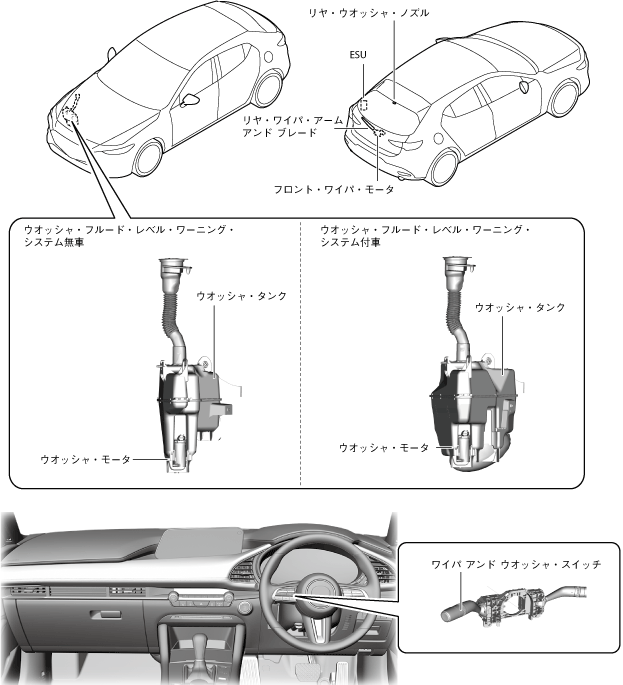 リヤ・ウオッシャ・ノズル

ESU

リヤ・ワイパ・アーム アンド ブレード

フロント・ワイパ・モータ

ウオッシャ・フルード・レベル・ワーニング・システム無車

ウオッシャ・タンク

ウオッシャ・モータ

ウオッシャ・フルード・レベル・ワーニング・システム付車

ウオッシャ・タンク

ウオッシャ・モータ

ワイパ アンド ウオッシャ・スイッチ