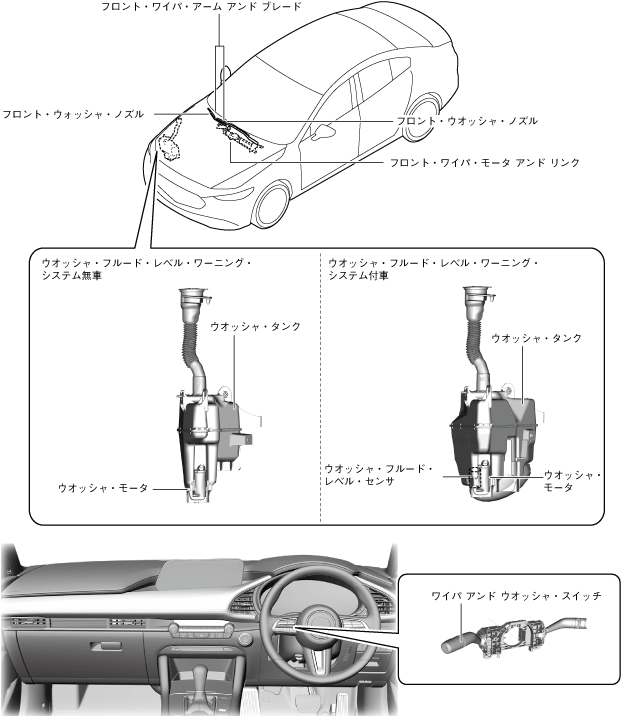 フロント・ワイパ・アーム アンド ブレード

フロント・ウォッシャ・ノズル

フロント・ウオッシャ・ノズル

フロント・ワイパ・モータ アンド リンク

ウオッシャ・フルード・レベル・ワーニング・システム無車

ウオッシャ・タンク

ウオッシャ・モータ

ウオッシャ・フルード・レベル・ワーニング・システム付車

ウオッシャ・タンク

ウオッシャ・フルード・レベル・センサ

ウオッシャ・モータ

ワイパ アンド ウオッシャ・スイッチ