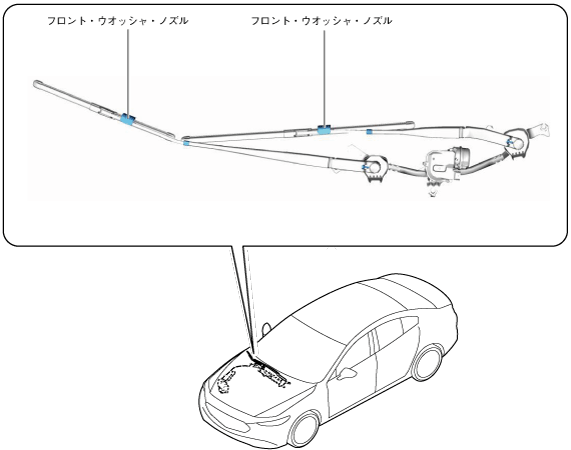 フロント・ウオッシャ・ノズル
フロント・ウオッシャ・ノズル