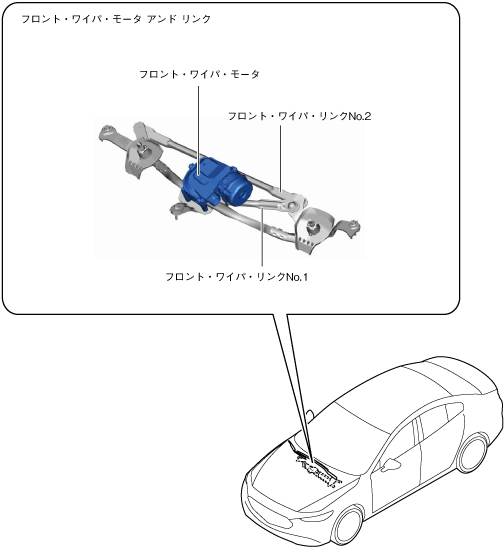 フロント・ワイパ・モータ アンド リンク

フロント・ワイパ・モータ

フロント・ワイパ・リンクNo.2

フロント・ワイパ・リンクNo.1