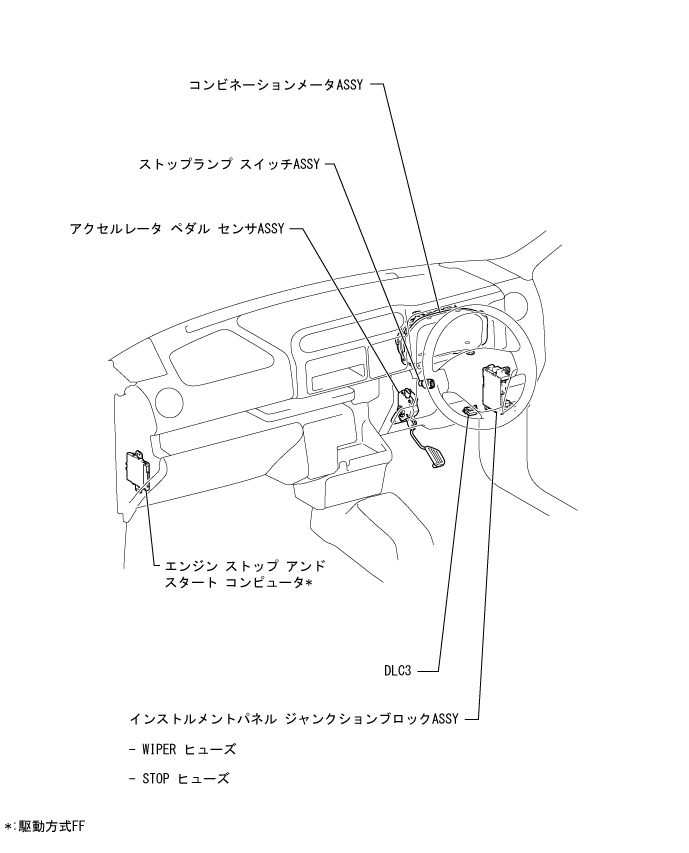 コンビネーションメータASSY

ストップランプ スイッチASSY

アクセルレータ ペダル センサASSY

エンジン ストップ アンド
スタート コンピュータ*

DLC3

インストルメントパネル ジャンクションブロックASSY

- WIPER ヒューズ

- STOP ヒューズ

*:駆動方式FF