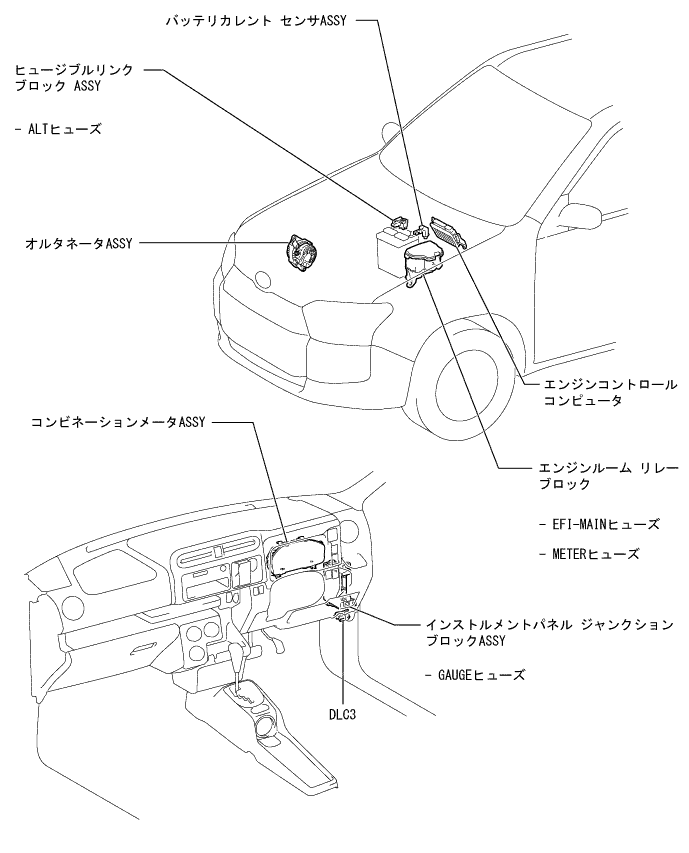 バッテリカレント センサASSY

ヒュージブルリンク ブロック ASSY

- ALTヒューズ

オルタネータASSY

エンジンコントロール コンピュータ

コンビネーションメータASSY

エンジンルーム リレー ブロック

- EFI-MAINヒューズ

- METERヒューズ

インストルメントパネル ジャンクション ブロックASSY

- GAUGEヒューズ

DLC3