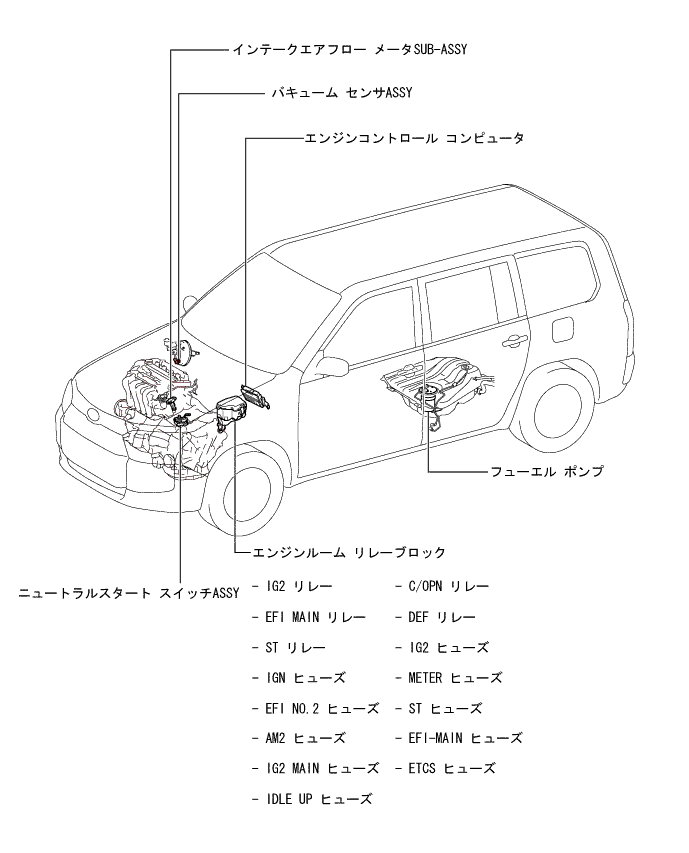 インテークエアフロー メータSUB-ASSY

バキューム センサASSY

エンジンコントロール コンピュータ

フューエル ポンプ

エンジンルーム リレーブロック

ニュートラルスタート スイッチASSY

- IG2 リレー
- EFI MAIN リレー
- ST リレー
- IGN ヒューズ
- EFI NO.2 ヒューズ
- AM2 ヒューズ
- IG2 MAIN ヒューズ
- IDLE UP ヒューズ

- C/OPN リレー
- DEF リレー
- IG2 ヒューズ
- METER ヒューズ
- ST ヒューズ
- EFI-MAIN ヒューズ
- ETCS ヒューズ