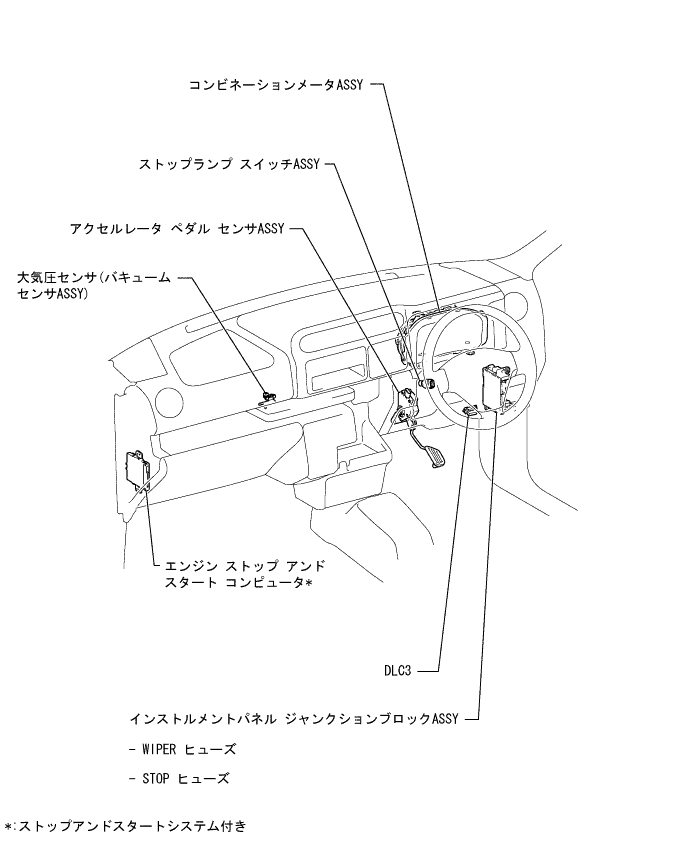 コンビネーションメータASSY

ストップランプ スイッチASSY

アクセルレータ ペダル センサASSY

大気圧センサ(バキューム センサASSY)

エンジン ストップ アンド スタート コンピュータ*

DLC3

インストルメントパネル ジャンクションブロックASSY

- WIPER ヒューズ

- STOP ヒューズ

*:ストップアンドスタートシステム付き