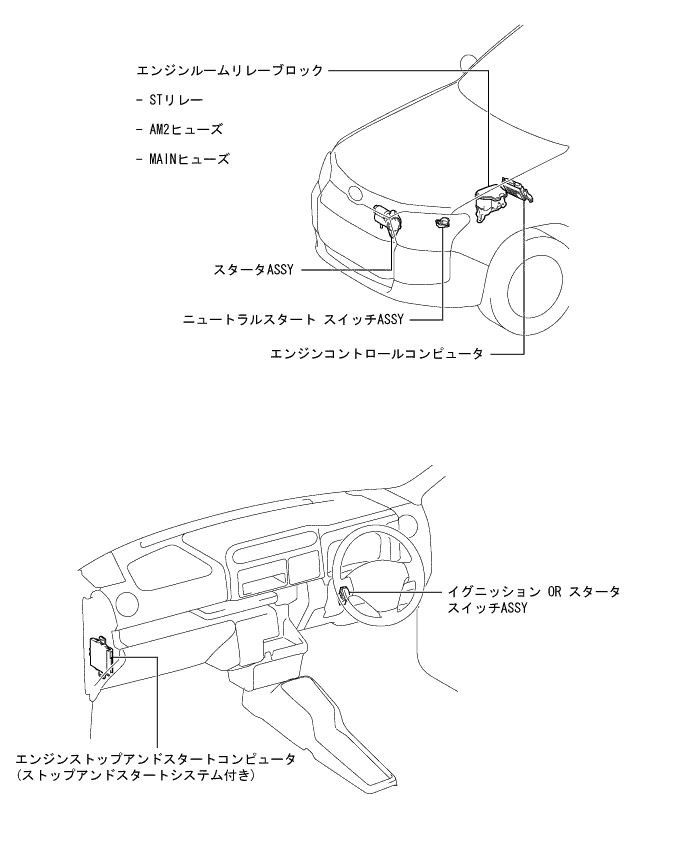 エンジンルームリレーブロック

- STリレー

- AM2ヒューズ

- MAINヒューズ

スタータASSY

ニュートラルスタート スイッチASSY

エンジンコントロールコンピュータ

イグニッション OR スタータ
スイッチASSY

エンジンストップアンドスタートコンピュータ
(ストップアンドスタートシステム付き)