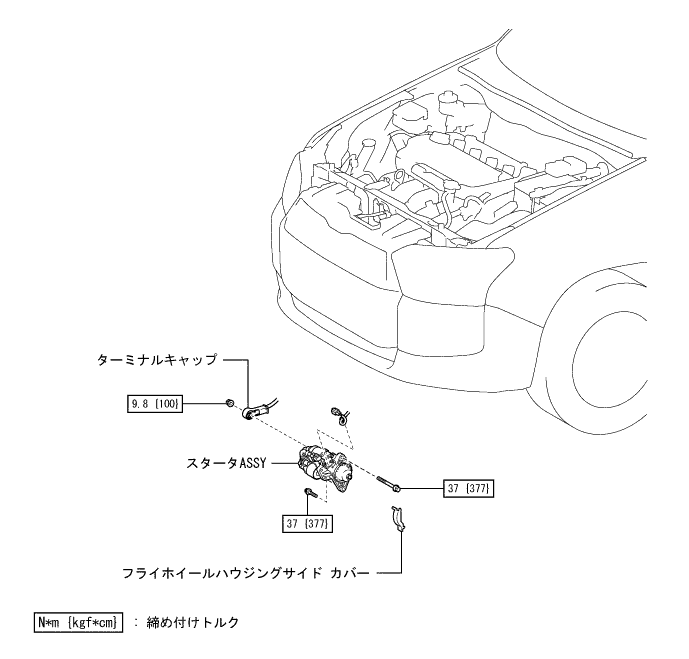 ターミナルキャップ

9.8 {100}

スタータASSY

37 {377}

37 {377}

フライホイールハウジングサイド カバー

N*m {kgf*cm} : 締め付けトルク