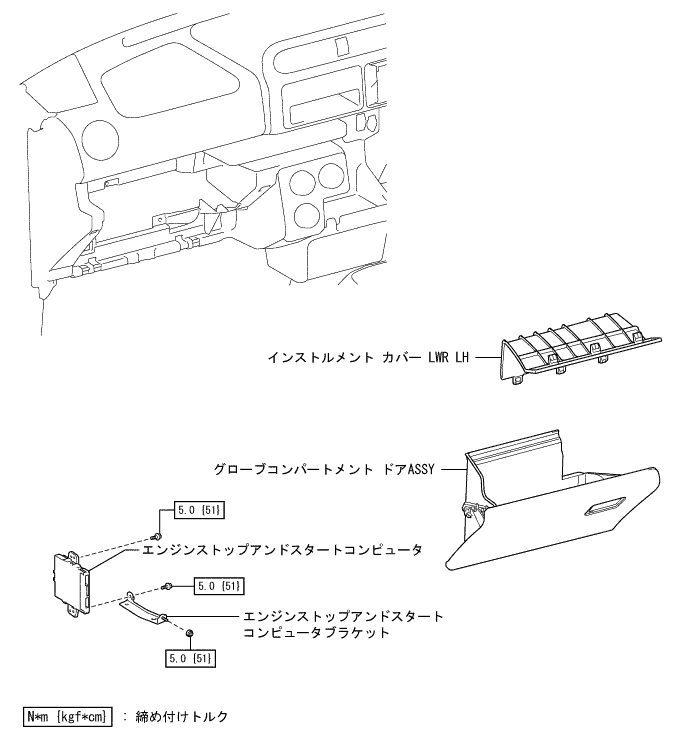 インストルメント カバー LWR LH

グローブコンパートメント ドアASSY

5.0 {51}

エンジンストップアンドスタートコンピュータ

5.0 {51}

エンジンストップアンドスタート
コンピュータブラケット

5.0 {51}

N*m {kgf*cm} : 締め付けトルク