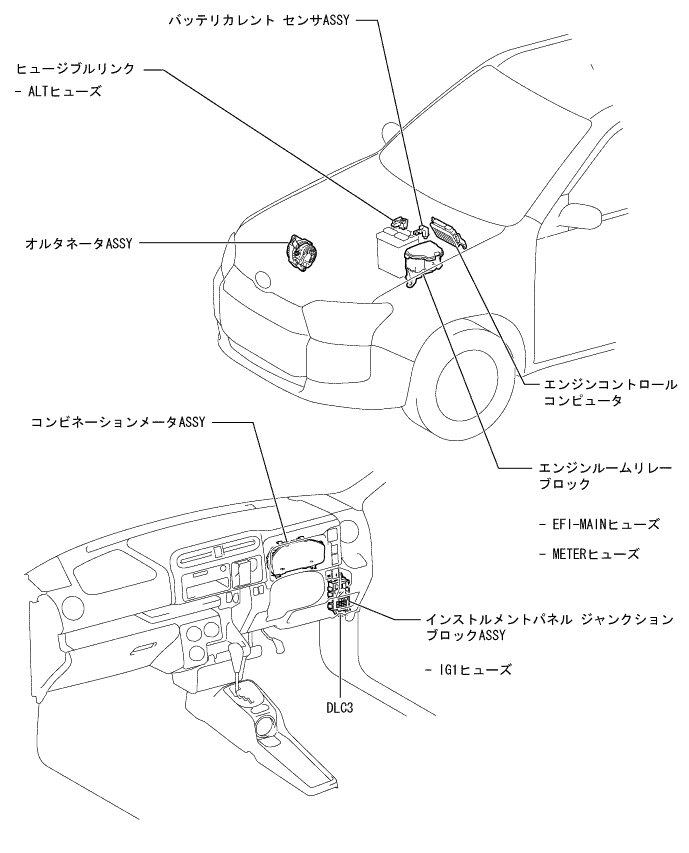 バッテリカレント センサASSY

ヒュージブルリンク
- ALTヒューズ

オルタネータASSY

エンジンコントロール
コンピュータ

コンビネーションメータASSY

エンジンルームリレー
ブロック

- EFI-MAINヒューズ

- METERヒューズ

インストルメントパネル ジャンクション
ブロックASSY

- IG1ヒューズ

DLC3