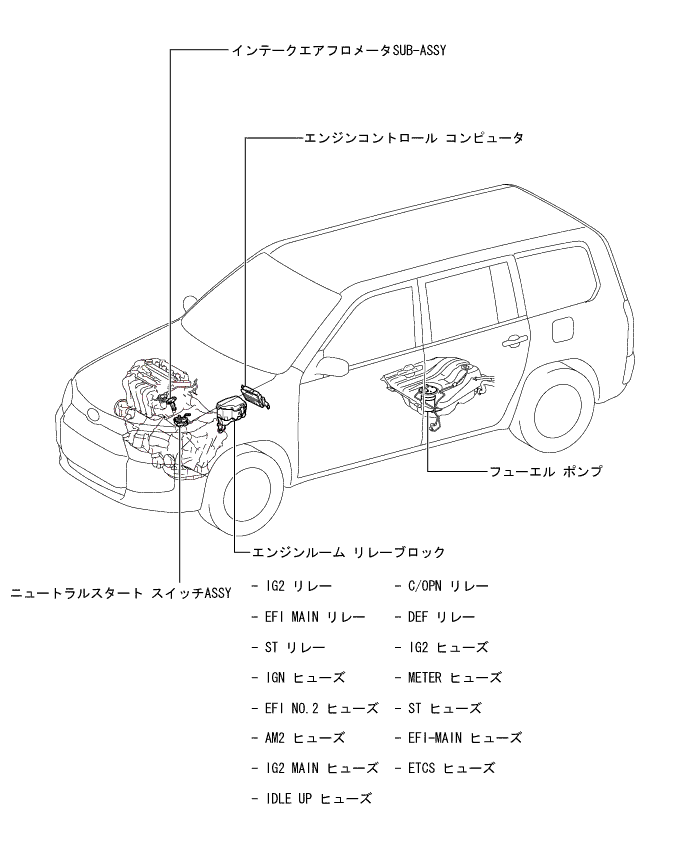 インテークエアフロメータSUB-ASSY

エンジンコントロール コンピュータ

フューエル ポンプ

エンジンルーム リレーブロック

ニュートラルスタート スイッチASSY

- IG2 リレー
- EFI MAIN リレー
- ST リレー
- IGN ヒューズ
- EFI NO.2 ヒューズ
- AM2 ヒューズ
- IG2 MAIN ヒューズ
- IDLE UP ヒューズ

- C/OPN リレー
- DEF リレー
- IG2 ヒューズ
- METER ヒューズ
- ST ヒューズ
- EFI-MAIN ヒューズ
- ETCS ヒューズ