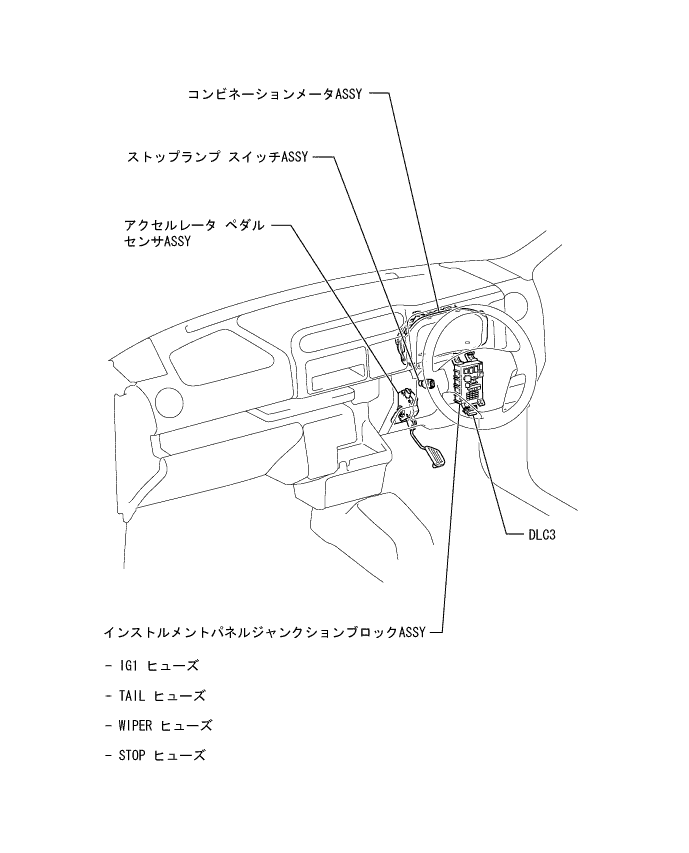 コンビネーションメータASSY

ストップランプ スイッチASSY

アクセルレータ ペダル
センサASSY

DLC3

インストルメントパネルジャンクションブロックASSY

- IG1 ヒューズ

- TAIL ヒューズ

- WIPER ヒューズ

- STOP ヒューズ