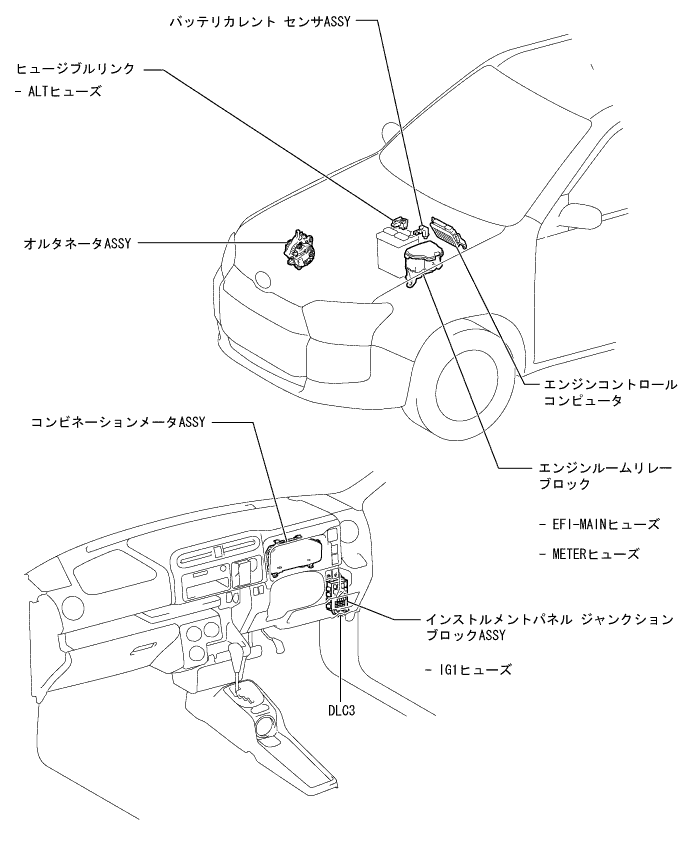 バッテリカレント センサASSY

ヒュージブルリンク
- ALTヒューズ

オルタネータASSY

エンジンコントロール
コンピュータ

コンビネーションメータASSY

エンジンルームリレー
ブロック

- EFI-MAINヒューズ

- METERヒューズ

インストルメントパネル ジャンクション
ブロックASSY

- IG1ヒューズ

DLC3