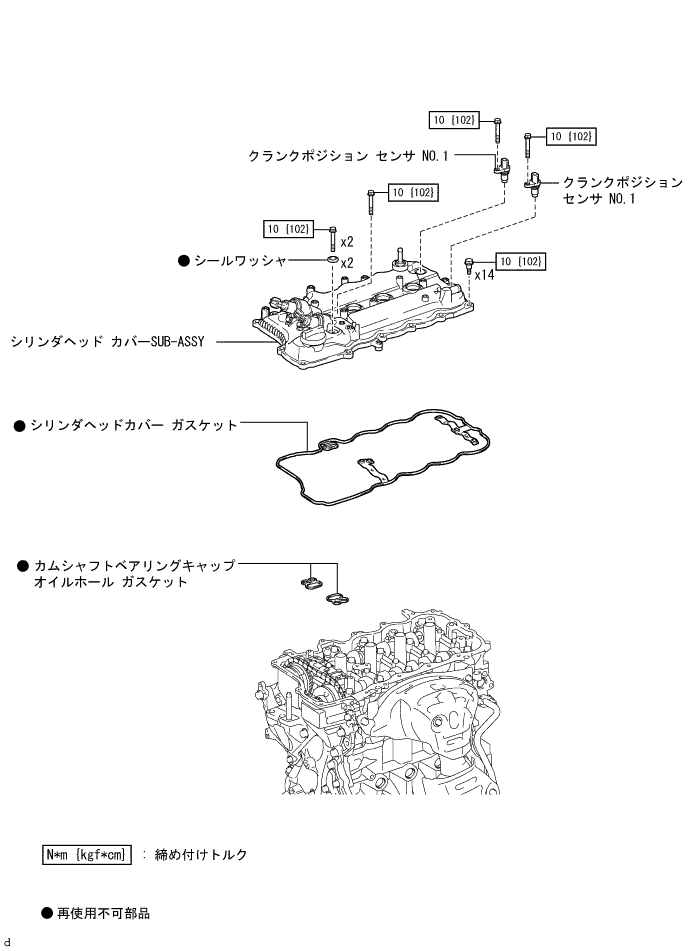 10 {102}

10 {102}

クランクポジション センサ NO.1

クランクポジション センサ NO.1

10 {102}

10 {102}

x2

● シールワッシャ

x2

10 {102}

x14

シリンダヘッド カバーSUB-ASSY

● シリンダヘッドカバー ガスケット

● カムシャフトベアリングキャップ オイルホール ガスケット

N*m {kgf*cm} : 締め付けトルク

● 再使用不可部品

d