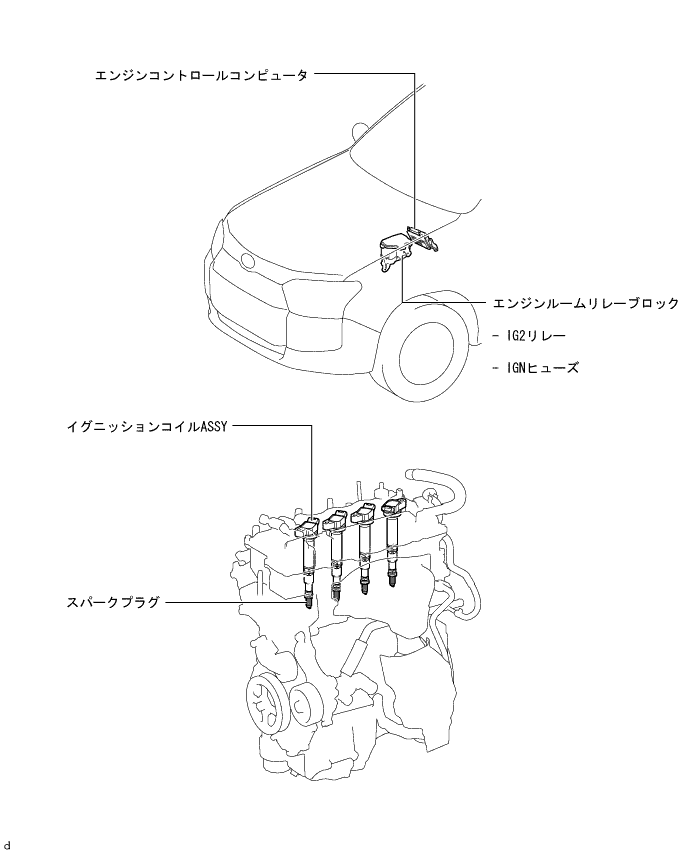 エンジンコントロールコンピュータ

エンジンルームリレーブロック
- IG2リレー
- IGNヒューズ

イグニッションコイルASSY

スパークプラグ

d