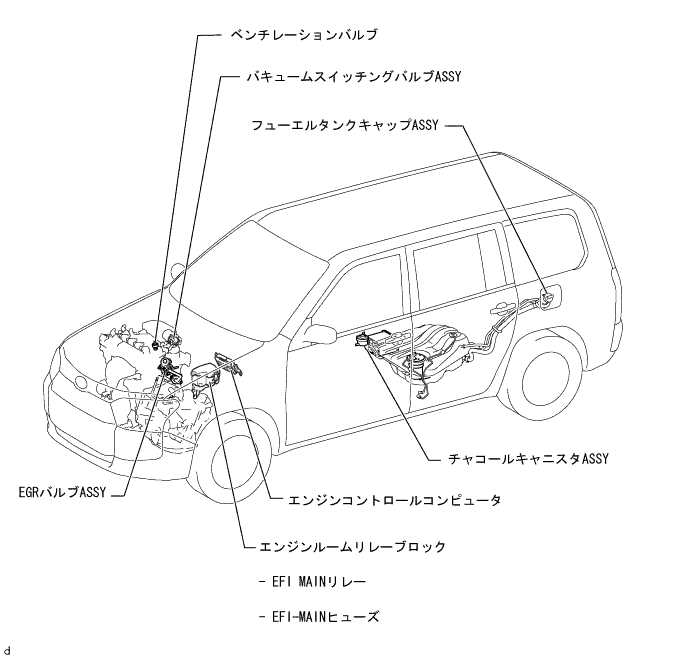 ベンチレーションバルブ

バキュームスイッチングバルブASSY

フューエルタンクキャップASSY

チャコールキャニスタASSY

EGRバルブASSY

エンジンコントロールコンピュータ

エンジンルームリレーブロック

- EFI MAINリレー

- EFI-MAINヒューズ

d