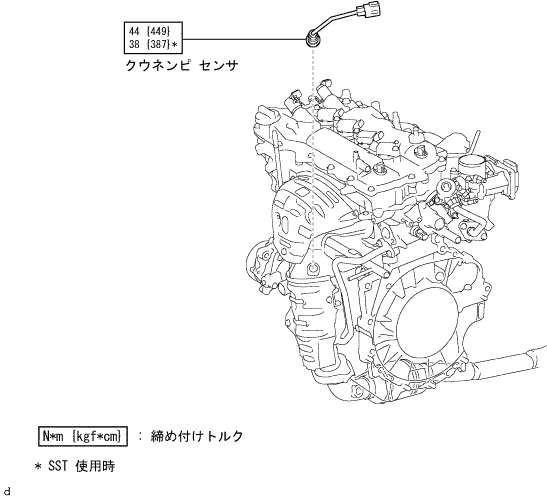 44 {449}
38 {387}*

クウネンピ センサ

N*m {kgf*cm} : 締め付けトルク

* SST 使用時

d