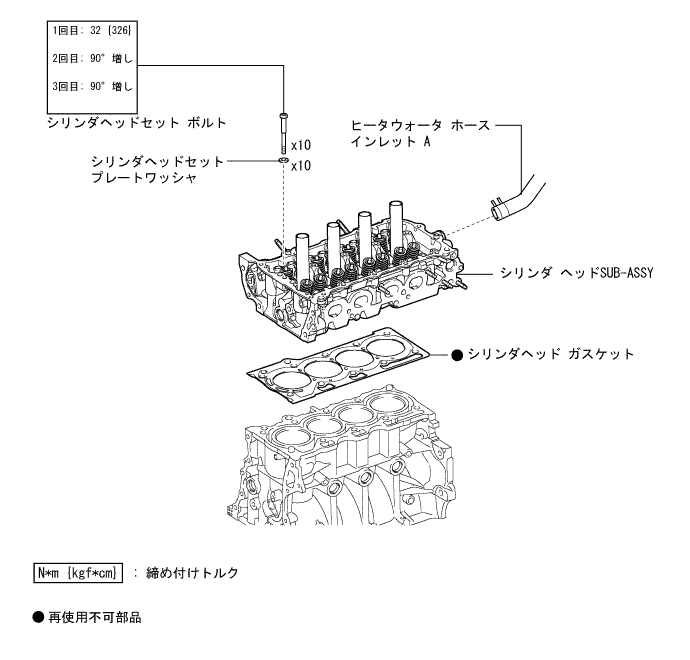 1回目: 32 {326}

2回目: 90° 増し

3回目: 90° 増し

シリンダヘッドセット ボルト

x10

シリンダヘッドセット プレートワッシャ

x10

ヒータウォータ ホース インレット A

シリンダ ヘッドSUB-ASSY

● シリンダヘッド ガスケット

N*m {kgf*cm} : 締め付けトルク

● 再使用不可部品