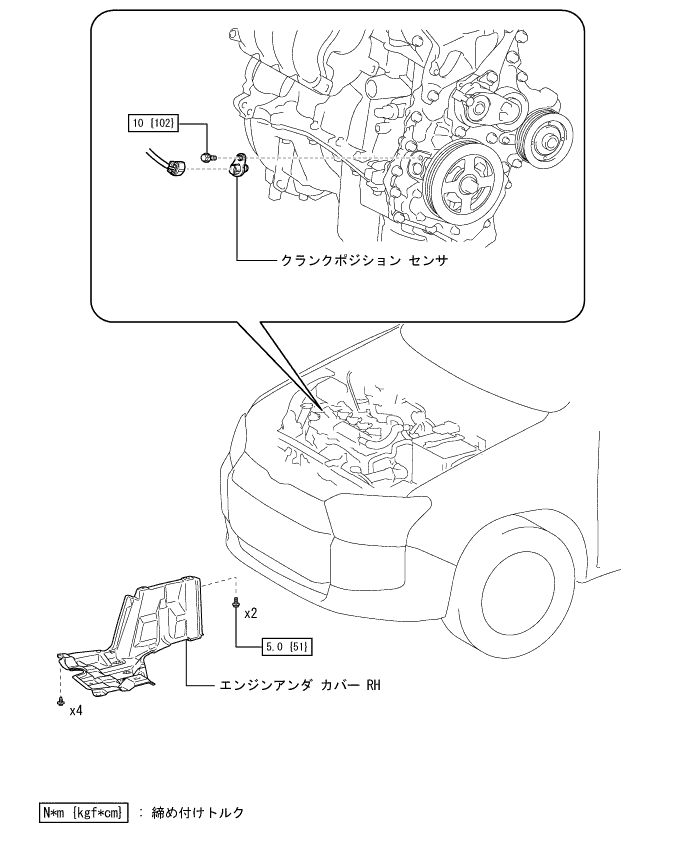 10 {102}

クランクポジション センサ

x2

5.0 {51}

エンジンアンダ カバー RH

x4

N*m {kgf*cm} : 締め付けトルク