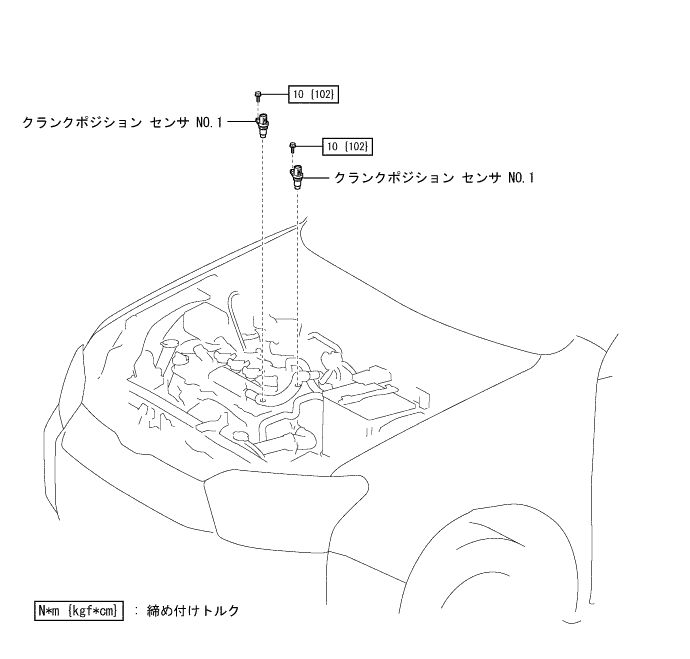 10 {102}

クランクポジション センサ NO.1

10 {102}

クランクポジション センサ NO.1

N*m {kgf*cm} : 締め付けトルク