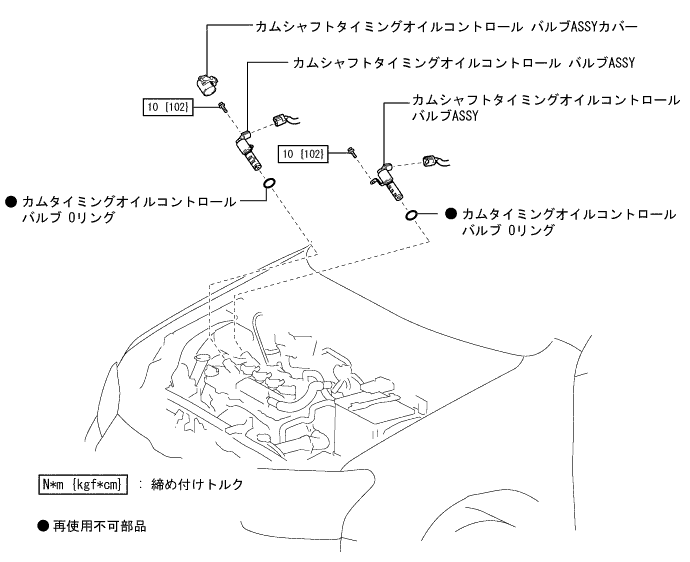 カムシャフトタイミングオイルコントロール バルブASSYカバー

カムシャフトタイミングオイルコントロール バルブASSY

10 {102}

カムシャフトタイミングオイルコントロール バルブASSY

10 {102}

● カムタイミングオイルコントロール バルブ Oリング

● カムタイミングオイルコントロール バルブ Oリング

N*m {kgf*cm} : 締め付けトルク

● 再使用不可部品