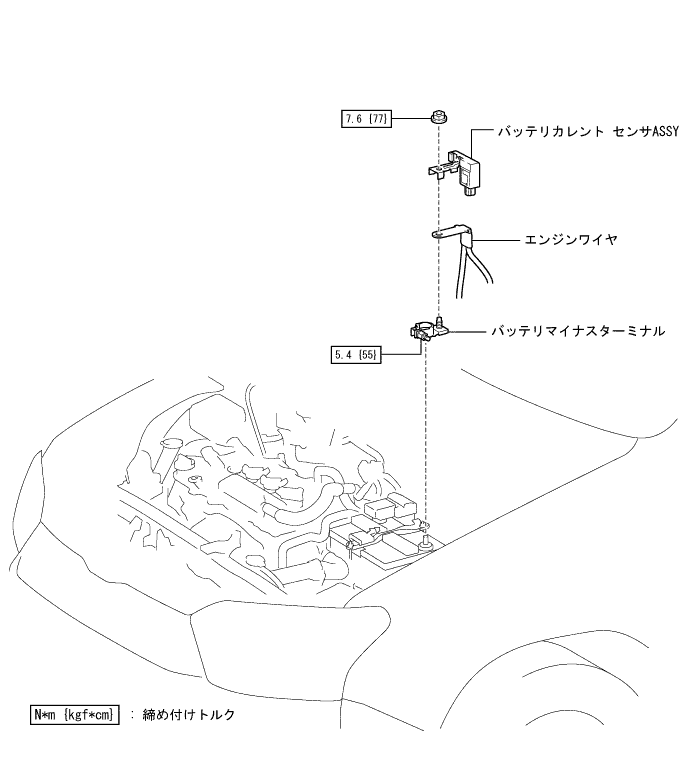 7.6 {77}

バッテリカレント センサASSY

エンジンワイヤ

バッテリマイナスターミナル

5.4 {55}

N*m {kgf*cm} : 締め付けトルク