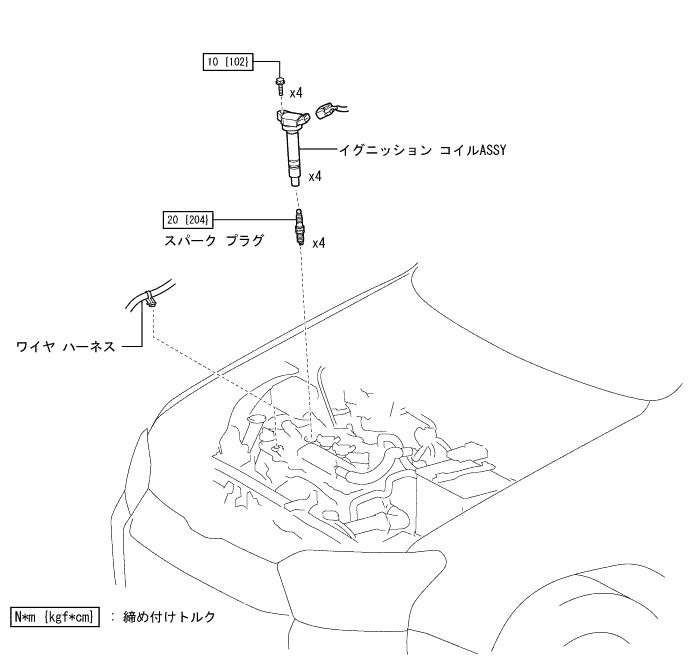 10 {102}

x4

イグニッション コイルASSY

x4

20 {204}

スパーク プラグ

x4

ワイヤ ハーネス

N*m {kgf*cm} : 締め付けトルク