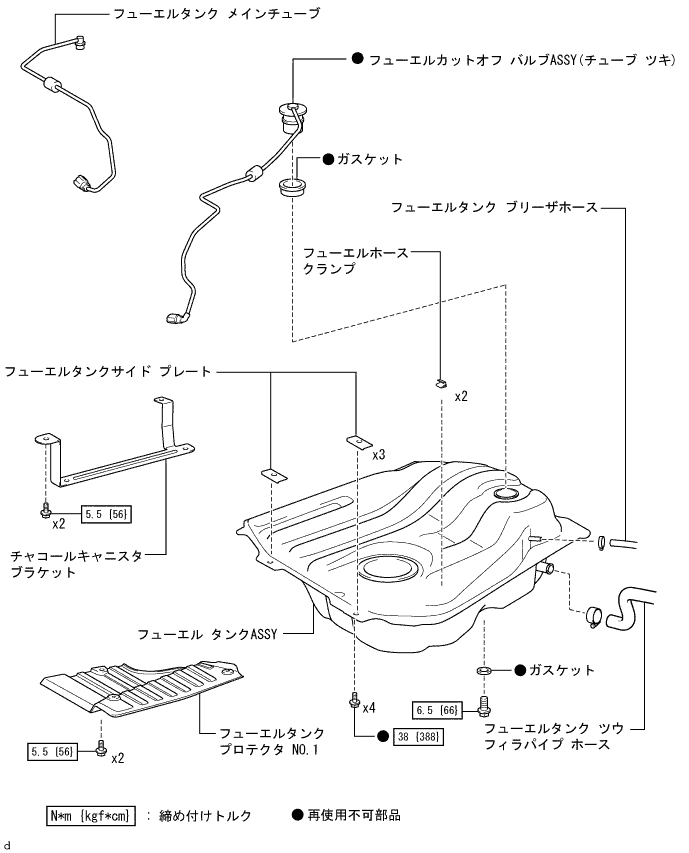 フューエルタンク メインチューブ

● フューエルカットオフ バルブASSY(チューブ ツキ)

● ガスケット

フューエルタンク ブリーザホース

フューエルホース クランプ

x2

フューエルタンクサイド プレート

x3

x2

5.5 {56}

チャコールキャニスタ ブラケット

フューエル タンクASSY

● ガスケット

6.5 {66}

フューエルタンク ツウ フィラパイプ ホース

x4

● 38 {388}

5.5 {56}

x2

フューエルタンク プロテクタ NO.1

N*m {kgf*cm} : 締め付けトルク

● 再使用不可部品

d