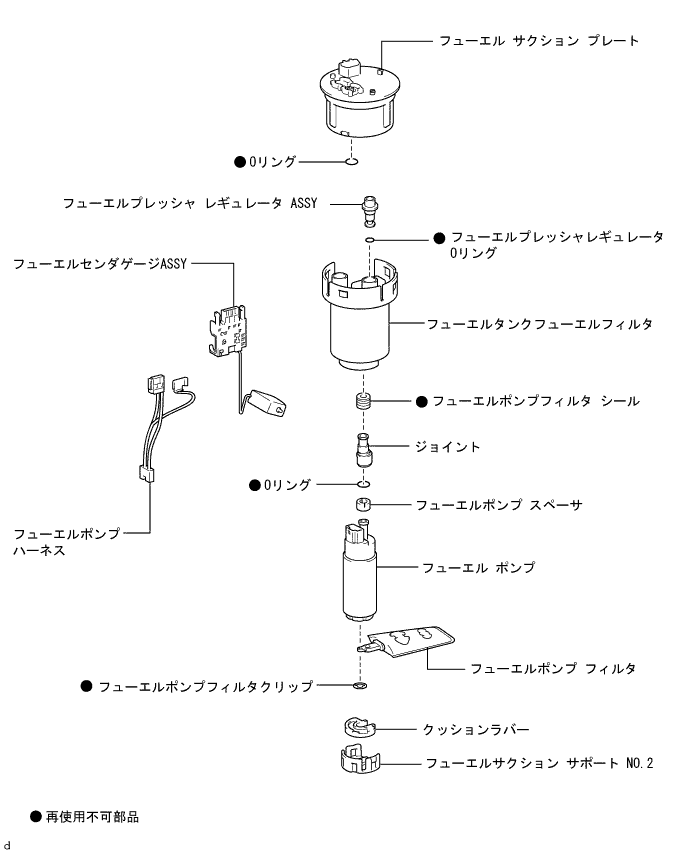 フューエル サクション プレート

● Oリング

フューエルプレッシャ レギュレータ ASSY

● フューエルプレッシャレギュレータ Oリング

フューエルセンダゲージASSY

フューエルタンクフューエルフィルタ

● フューエルポンプフィルタ シール

ジョイント

● Oリング

フューエルポンプ スペーサ

フューエルポンプ ハーネス

フューエル ポンプ

フューエルポンプ フィルタ

● フューエルポンプフィルタクリップ

クッションラバー

フューエルサクション サポート NO.2

● 再使用不可部品

d