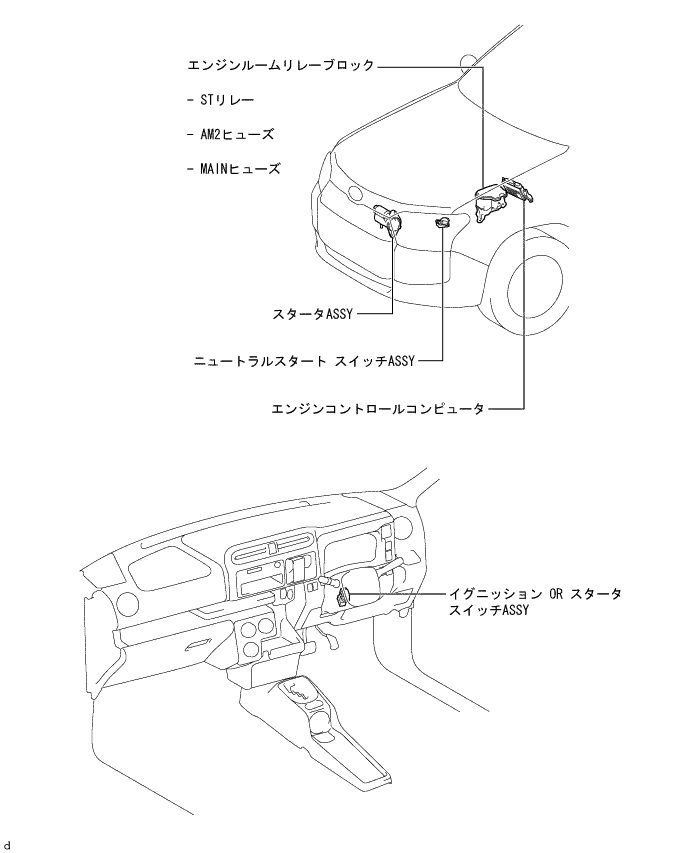 エンジンルームリレーブロック

- STリレー

- AM2ヒューズ

- MAINヒューズ

スタータASSY

ニュートラルスタート スイッチASSY

エンジンコントロールコンピュータ

イグニッション OR スタータ スイッチASSY

d