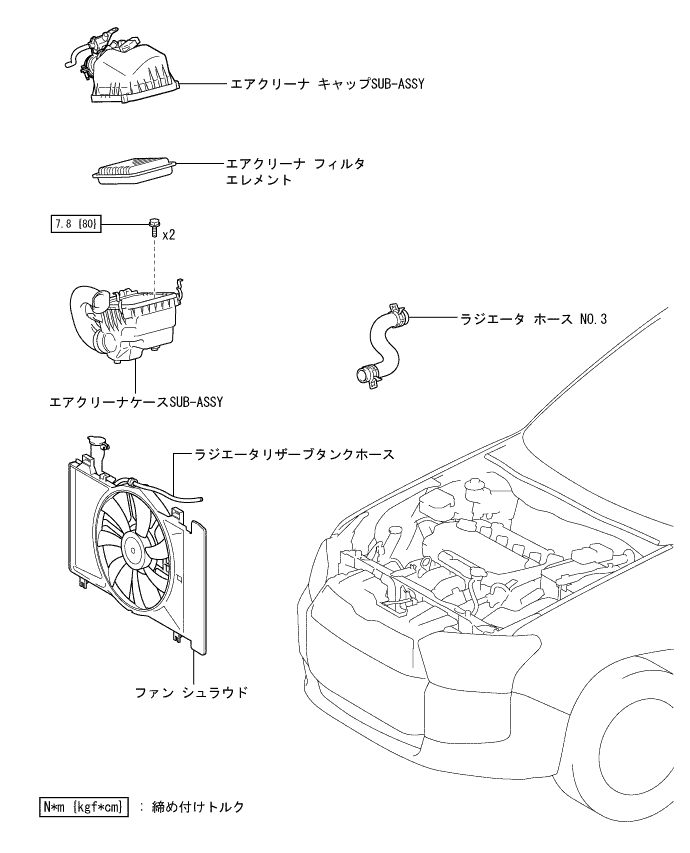 エアクリーナ キャップSUB-ASSY

エアクリーナ フィルタ エレメント

7.8 {80}

x2

ラジエータ ホース NO.3

エアクリーナケースSUB-ASSY

ラジエータリザーブタンクホース

ファン シュラウド

N*m {kgf*cm} : 締め付けトルク