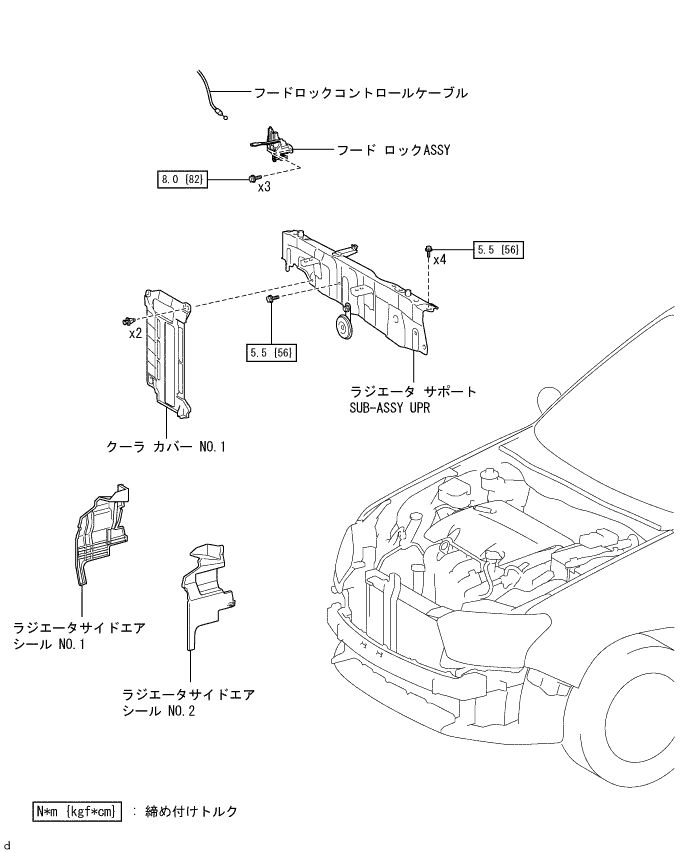 フードロックコントロールケーブル

フード ロックASSY

8.0 {82}

x3

5.5 {56}

x4

x2

5.5 {56}

ラジエータ サポート SUB-ASSY UPR

クーラ カバー NO.1

ラジエータサイドエア シール NO.1

ラジエータサイドエア シール NO.2

N*m {kgf*cm} : 締め付けトルク

d