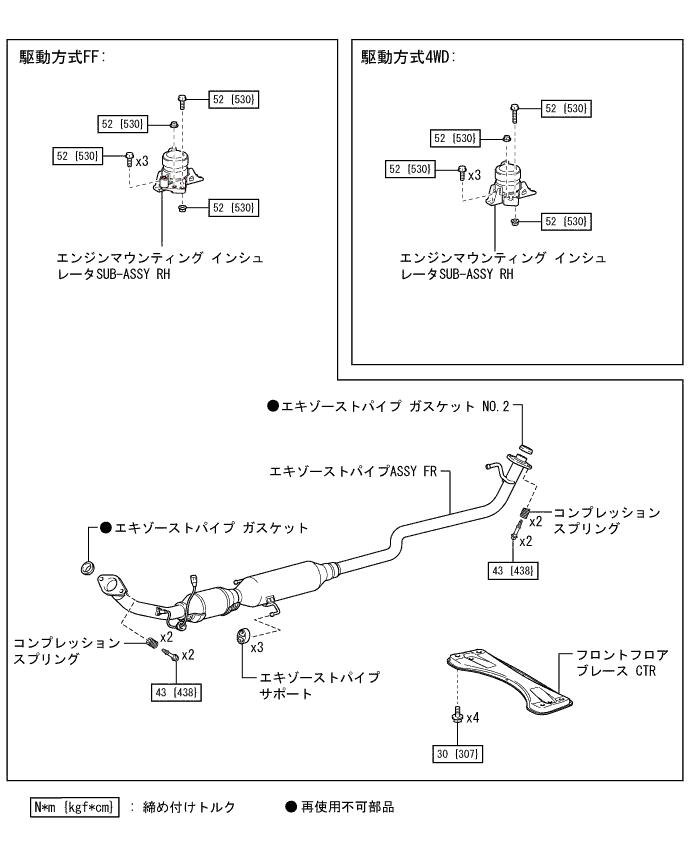 駆動方式FF:

52 {530}

52 {530}

52 {530} x3

52 {530}

エンジンマウンティング インシュレータSUB-ASSY RH

駆動方式4WD:

52 {530}

52 {530}

52 {530} x3

52 {530}

エンジンマウンティング インシュレータSUB-ASSY RH

●エキゾーストパイプ ガスケット NO.2

エキゾーストパイプASSY FR

コンプレッション スプリング

x2

x2

43 {438}

●エキゾーストパイプ ガスケット

コンプレッション スプリング

x2

x2

43 {438}

x3

エキゾーストパイプ サポート

フロントフロア ブレース CTR

x4

30 {307}

N*m {kgf*cm} : 締め付けトルク

● 再使用不可部品