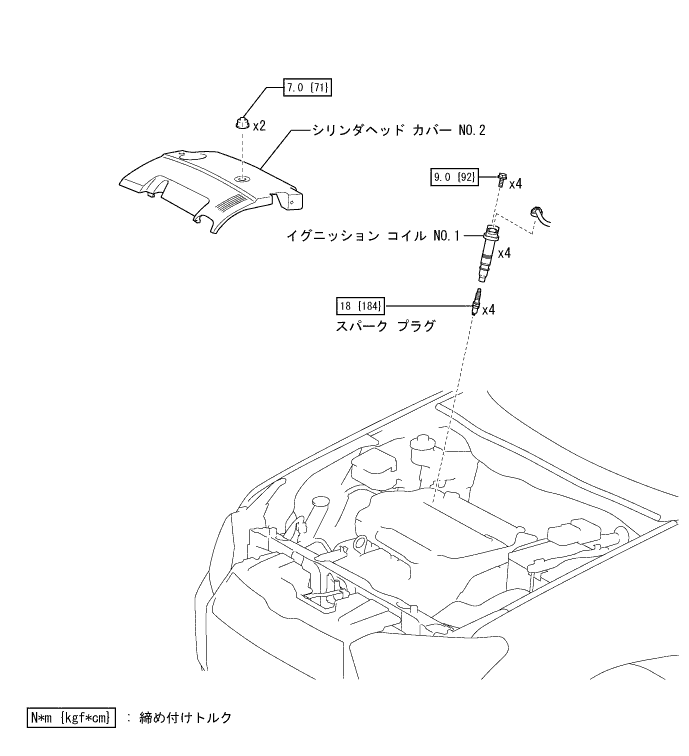 7.0 {71}

x2

シリンダヘッド カバー NO.2

9.0 {92}

x4

イグニッション コイル NO.1

x4

18 {184}

x4

スパーク プラグ

N*m {kgf*cm} : 締め付けトルク