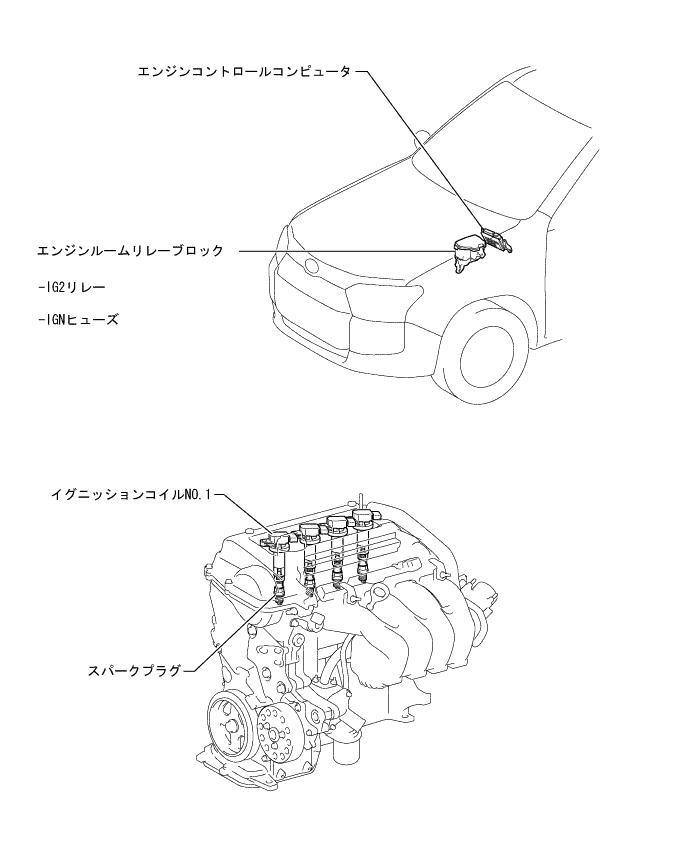 エンジンコントロールコンピュータ

エンジンルームリレーブロック

-IG2リレー

-IGNヒューズ

イグニッションコイルNO.1

スパークプラグ