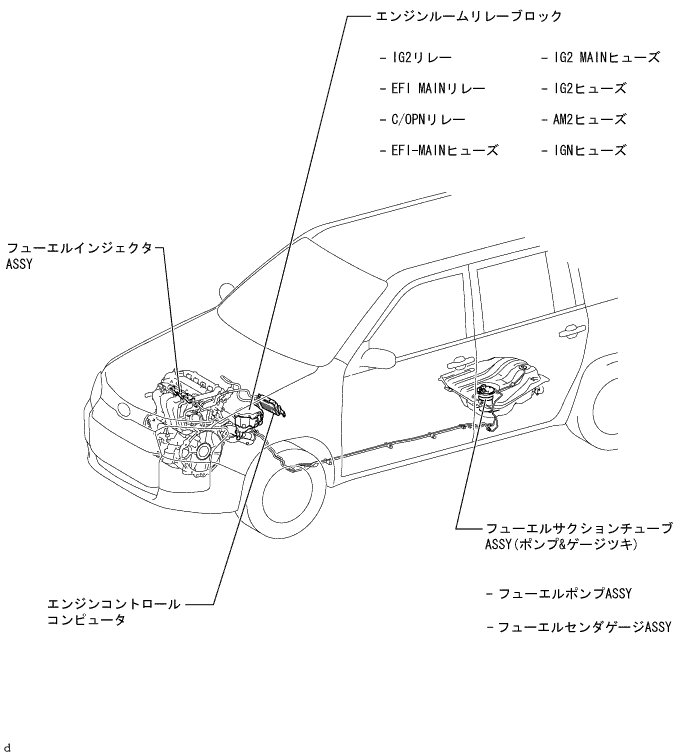 エンジンルームリレーブロック

- IG2リレー
- EFI MAINリレー
- C/OPNリレー
- EFI-MAINヒューズ

- IG2 MAINヒューズ
- IG2ヒューズ
- AM2ヒューズ
- IGNヒューズ

フューエルインジェクタ ASSY

フューエルサクションチューブ ASSY(ポンプ&ゲージツキ)

- フューエルポンプASSY

- フューエルセンダゲージASSY

エンジンコントロール コンピュータ

d