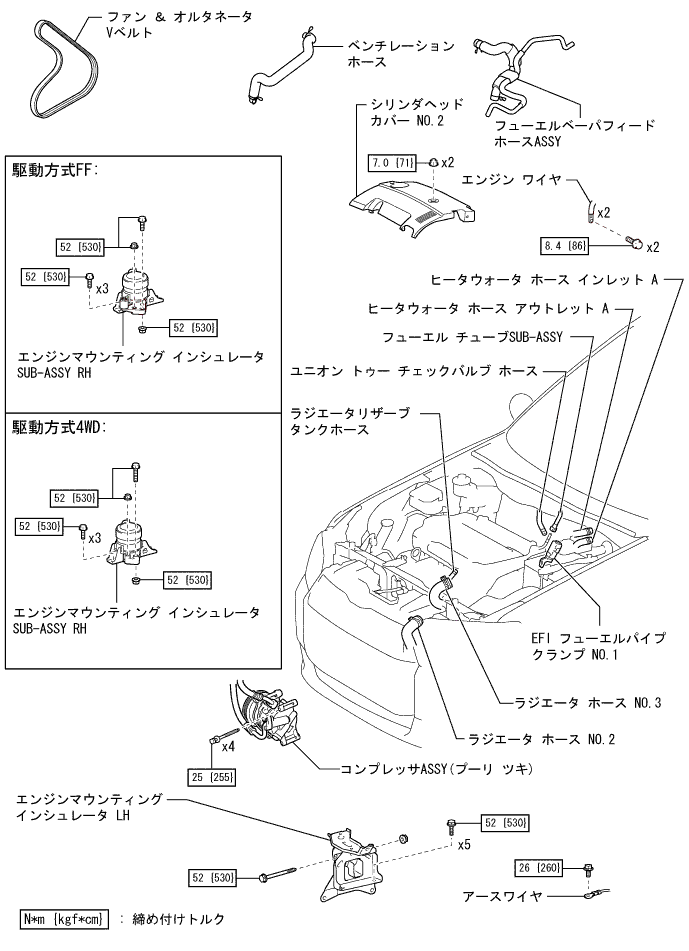 ファン & オルタネータ Vベルト

ベンチレーション ホース

フューエルベーパフィード ホースASSY

シリンダヘッド カバー NO.2

7.0 {71}

x2

エンジン ワイヤ

x2

8.4 {86}

x2

駆動方式FF:

52 {530}

52 {530}

x3

52 {530}

エンジンマウンティング インシュレータ SUB-ASSY RH

駆動方式4WD:

52 {530}

52 {530}

x3

52 {530}

エンジンマウンティング インシュレータ SUB-ASSY RH

ヒータウォータ ホース インレット A

ヒータウォータ ホース アウトレット A

フューエル チューブSUB-ASSY

ユニオン トゥー チェックバルブ ホース

ラジエータリザーブ タンクホース

EFI フューエルパイプ クランプ NO.1

ラジエータ ホース NO.3

ラジエータ ホース NO.2

x4

25 {255}

コンプレッサASSY(プーリ ツキ)

エンジンマウンティング インシュレータ LH

52 {530}

x5

52 {530}

26 {260}

アースワイヤ

N*m {kgf*cm} : 締め付けトルク