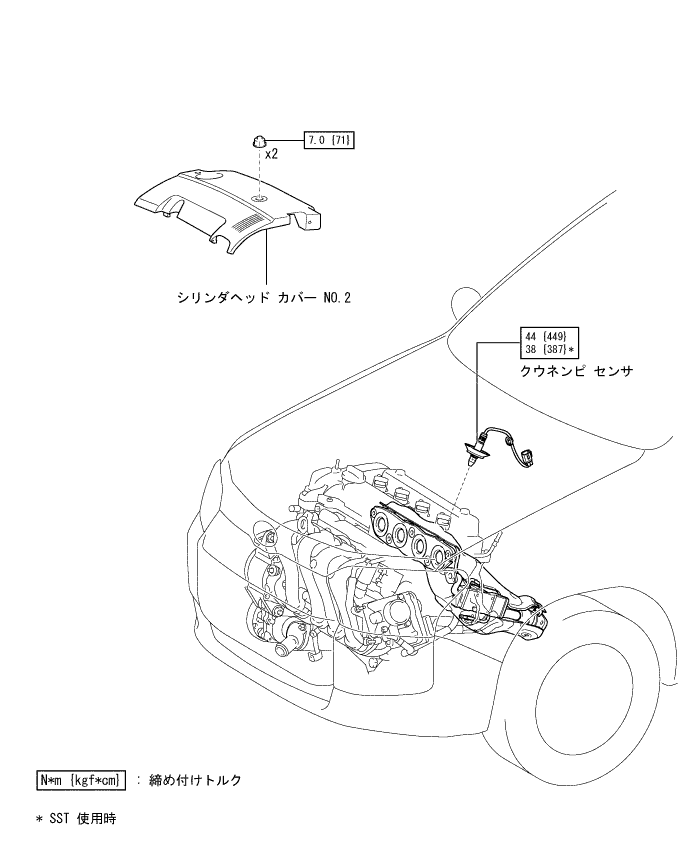 7.0 {71}

x2

シリンダヘッド カバー NO.2

44 {449}
38 {387}*

クウネンピ センサ

N*m {kgf*cm} : 締め付けトルク

* SST 使用時