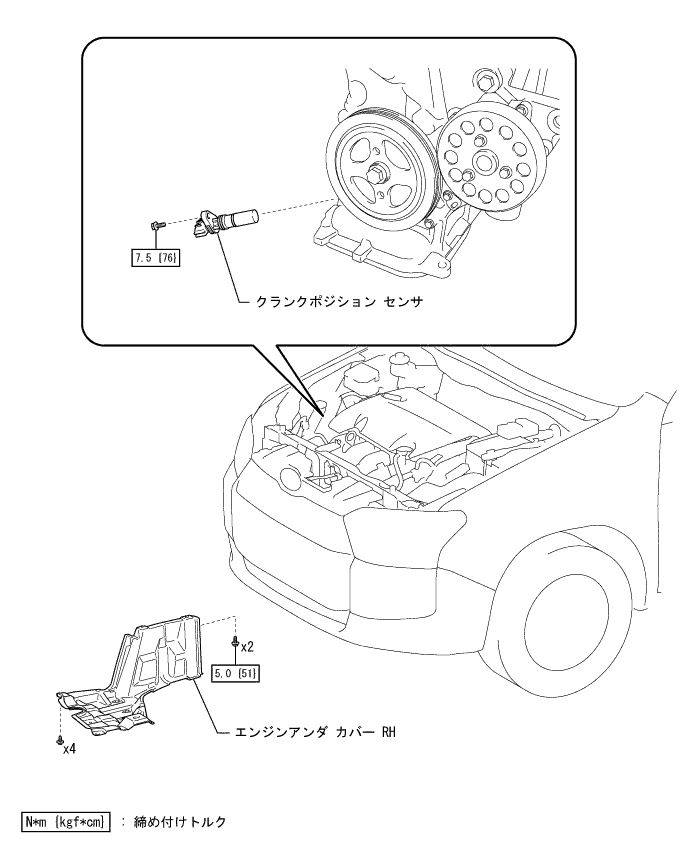 7.5 {76}

クランクポジション センサ

x2

5.0 {51}

エンジンアンダ カバー RH

x4

N*m {kgf*cm} : 締め付けトルク