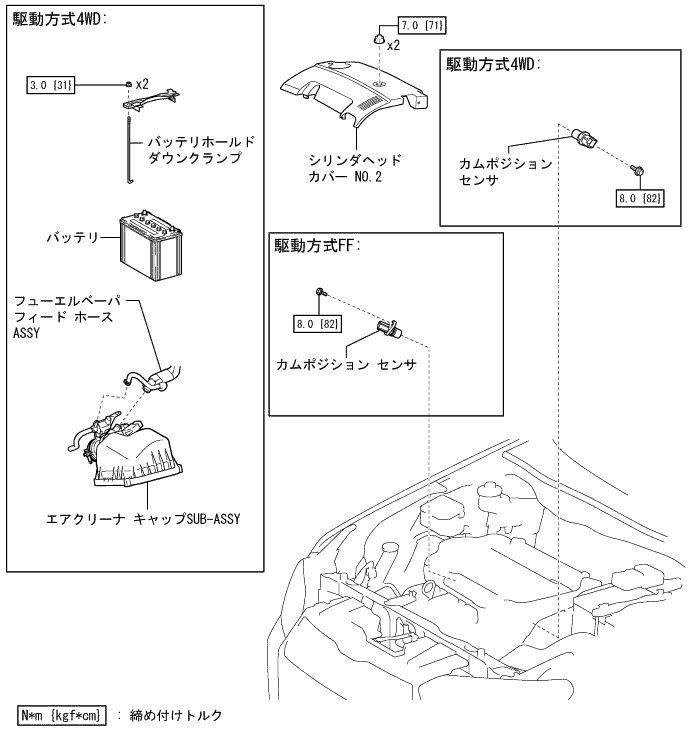 駆動方式4WD:

3.0 {31}

x2

バッテリホールド ダウンクランプ

バッテリ

フューエルベーパ フィード ホース ASSY

エアクリーナ キャップSUB-ASSY

7.0 {71}

x2

シリンダヘッド カバー NO.2

駆動方式4WD:

カムポジション センサ

8.0 {82}

駆動方式FF:

8.0 {82}

カムポジション センサ

N*m {kgf*cm} : 締め付けトルク