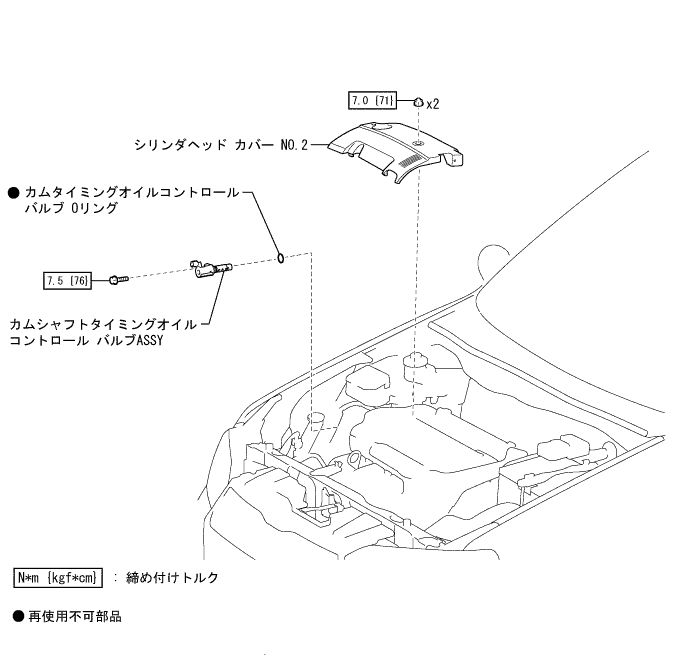 7.0 {71}

x2

シリンダヘッド カバー NO.2

● カムタイミングオイルコントロール バルブ Oリング

7.5 {76}

カムシャフトタイミングオイル コントロール バルブASSY

N*m {kgf*cm} : 締め付けトルク

● 再使用不可部品