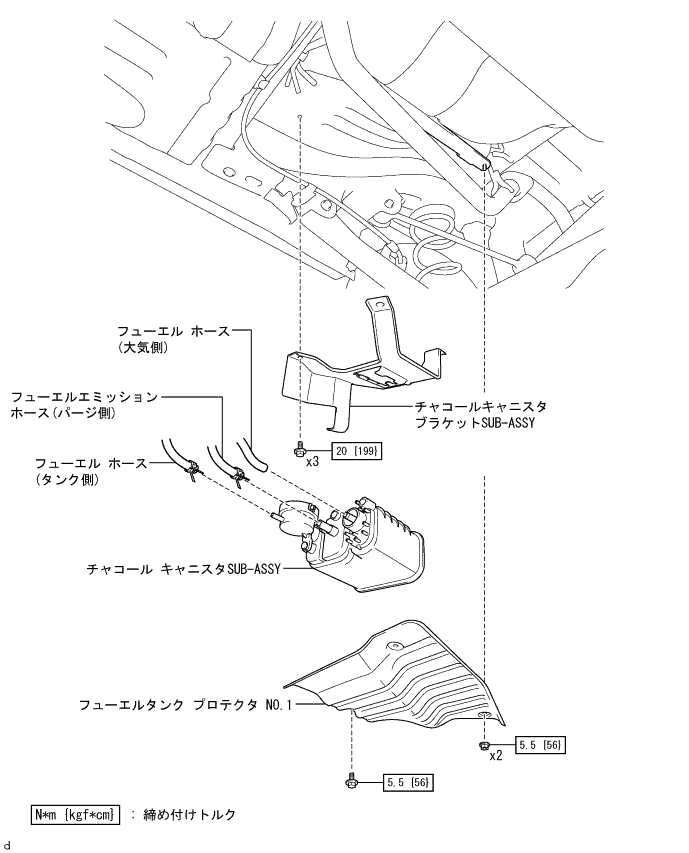 フューエル ホース
(大気側)

フューエルエミッション
ホース(パージ側)

フューエル ホース
(タンク側)

チャコールキャニスタ
ブラケットSUB-ASSY

x3
20 {199}

チャコール キャニスタSUB-ASSY

フューエルタンク プロテクタ NO.1

5.5 {56}
x2

5.5 {56}

N*m {kgf*cm} : 締め付けトルク

d